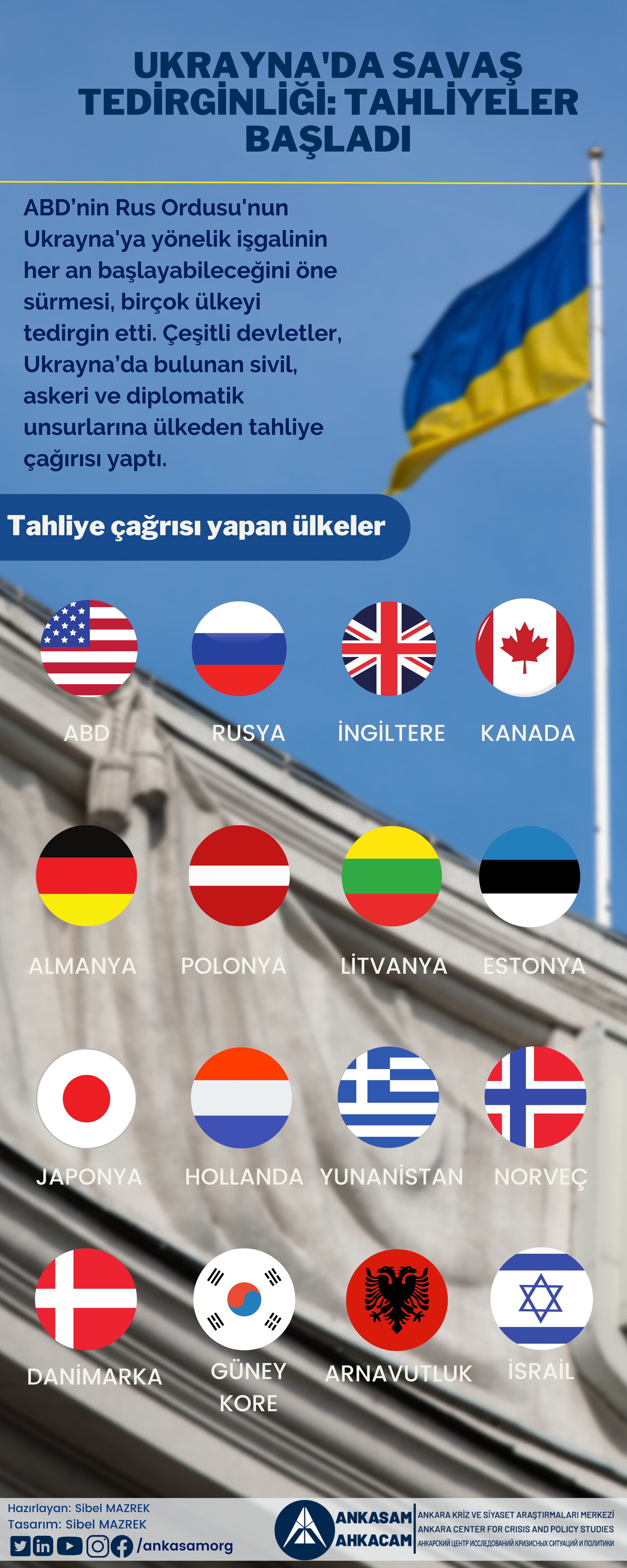 UKRAYNA'DA SAVAŞ TEDİRGİNLİĞİ: TAHLİYELER BAŞLADI

ABD'nin Rus Ordusu'nun Ukrayna'ya yönelik işgalinin her an başlayabileceğini öne sürmesi, birçok ülkeyi tedirgin etti. Çeşitli devletler, Ukrayna'da bulunan sivil, askeri ve diplomatik unsurlarına ülkeden tahliye çağırısı yaptı.

Tahliye çağrısı yapan ülkeler

ABD
RUSYA
İNGİLTERE
KANADA
ALMANYA
POLONYA
LİTVANYA
ESTONYA
JAPONYA
HOLLANDA
YUNANİSTAN
NORVEÇ
DANİMARKA
GÜNEY KORE
ARNAVUTLUK
İSRAİL

Hazırlayan: Sibel MAZREK
Tasarım: Sibel MAZREK
/ankasamorg

ANKASAM
AHKACAM
ANKARA KRİZ VE SİYASET ARAŞTIRMALARI MERKEZİ
ANKARA CENTER FOR CRISIS AND POLICY STUDIES
АНКАРСКИЙ ЦЕНТР ИССЛЕДОВАНИЙ КРИЗИСНЫХ СИТУАЦИЙ И ПОЛИТИКИ